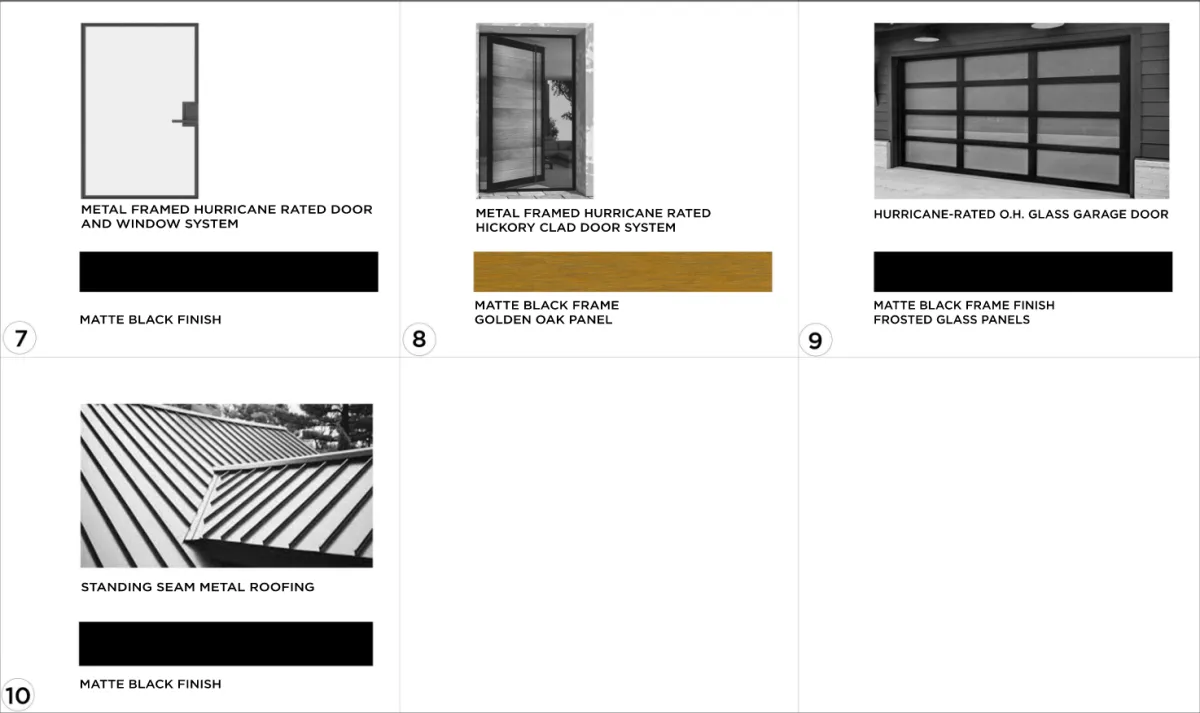 METAL FRAMED HURRICANE RATED DOOR AND WINDOW SYSTEM

MATTE BLACK FINISH

7

METAL FRAMED HURRICANE RATED HICKORY CLAD DOOR SYSTEM

MATTE BLACK FRAME
GOLDEN OAK PANEL

8

HURRICANE-RATED O.H. GLASS GARAGE DOOR

MATTE BLACK FRAME FINISH
FROSTED GLASS PANELS

9

STANDING SEAM METAL ROOFING

MATTE BLACK FINISH

10