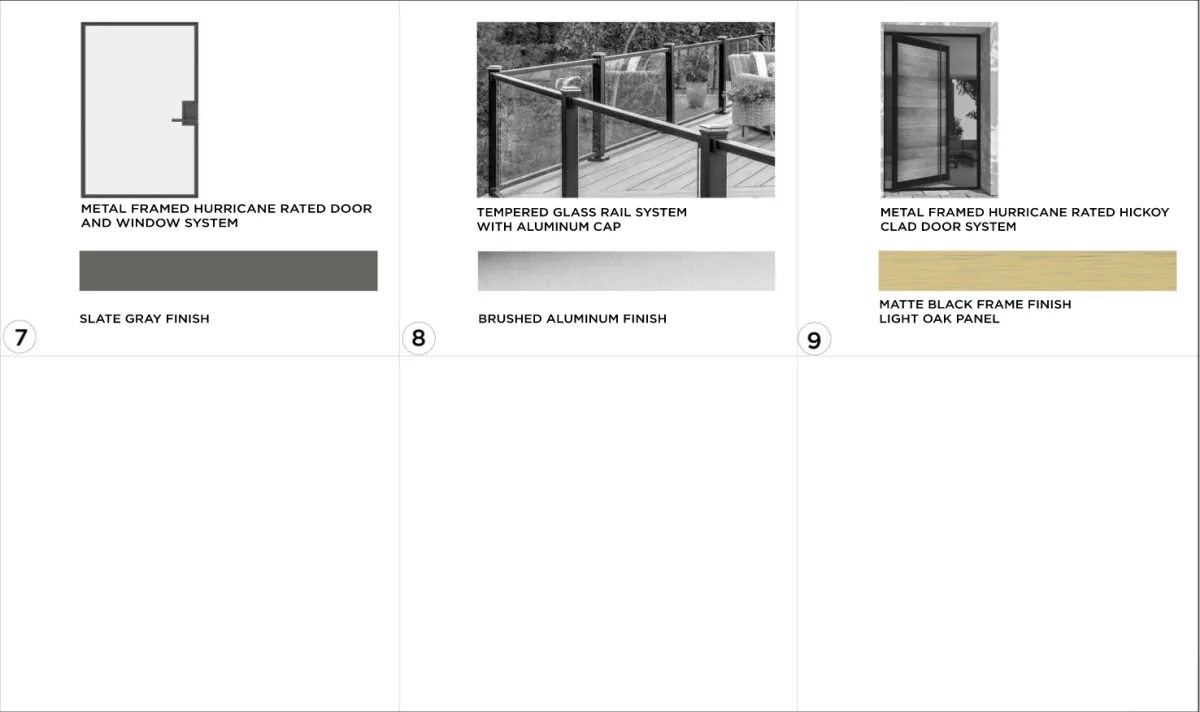 METAL FRAMED HURRICANE RATED DOOR AND WINDOW SYSTEM

SLATE GRAY FINISH

7

TEMPERED GLASS RAIL SYSTEM WITH ALUMINUM CAP

BRUSHED ALUMINUM FINISH

8

METAL FRAMED HURRICANE RATED HICKOY CLAD DOOR SYSTEM

MATTE BLACK FRAME FINISH
LIGHT OAK PANEL

9