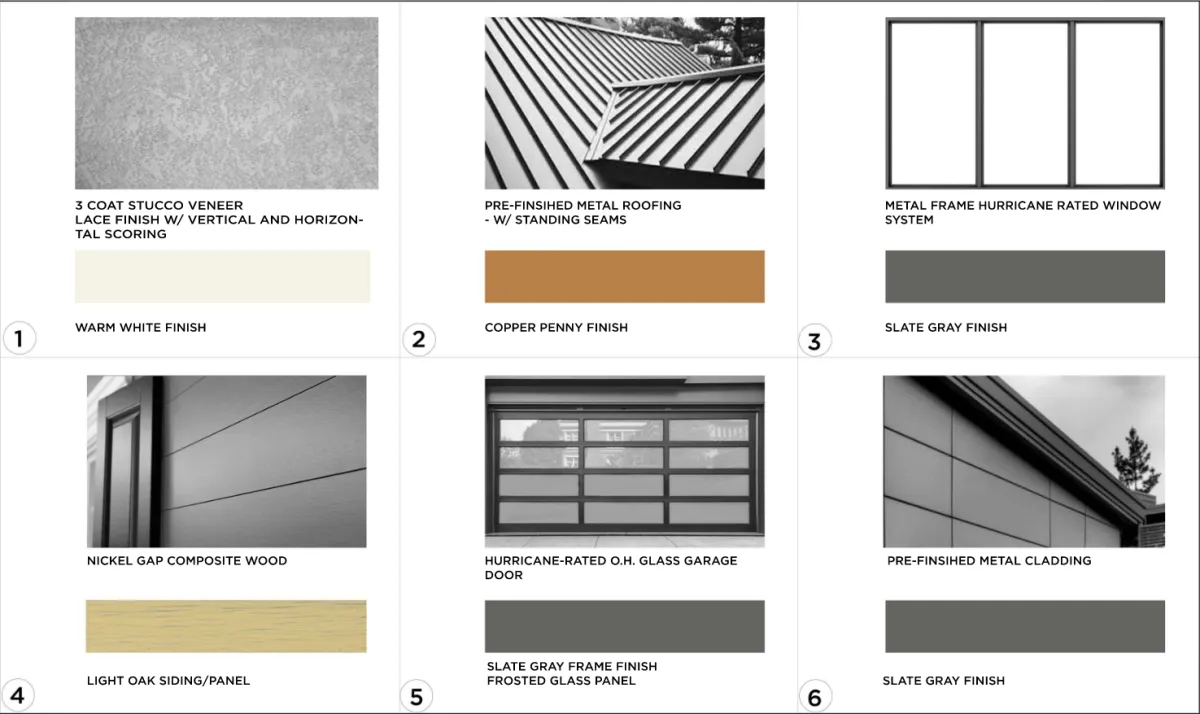 3 COAT STUCCO VENEER
LACE FINISH W/ VERTICAL AND HORIZONTAL SCORING

WARM WHITE FINISH

1

PRE-FINSIHED METAL ROOFING
- W/ STANDING SEAMS

COPPER PENNY FINISH

2

METAL FRAME HURRICANE RATED WINDOW SYSTEM

SLATE GRAY FINISH

3

NICKEL GAP COMPOSITE WOOD

LIGHT OAK SIDING/PANEL

4

HURRICANE-RATED O.H. GLASS GARAGE DOOR

SLATE GRAY FRAME FINISH
FROSTED GLASS PANEL

5

PRE-FINSIHED METAL CLADDING

SLATE GRAY FINISH

6