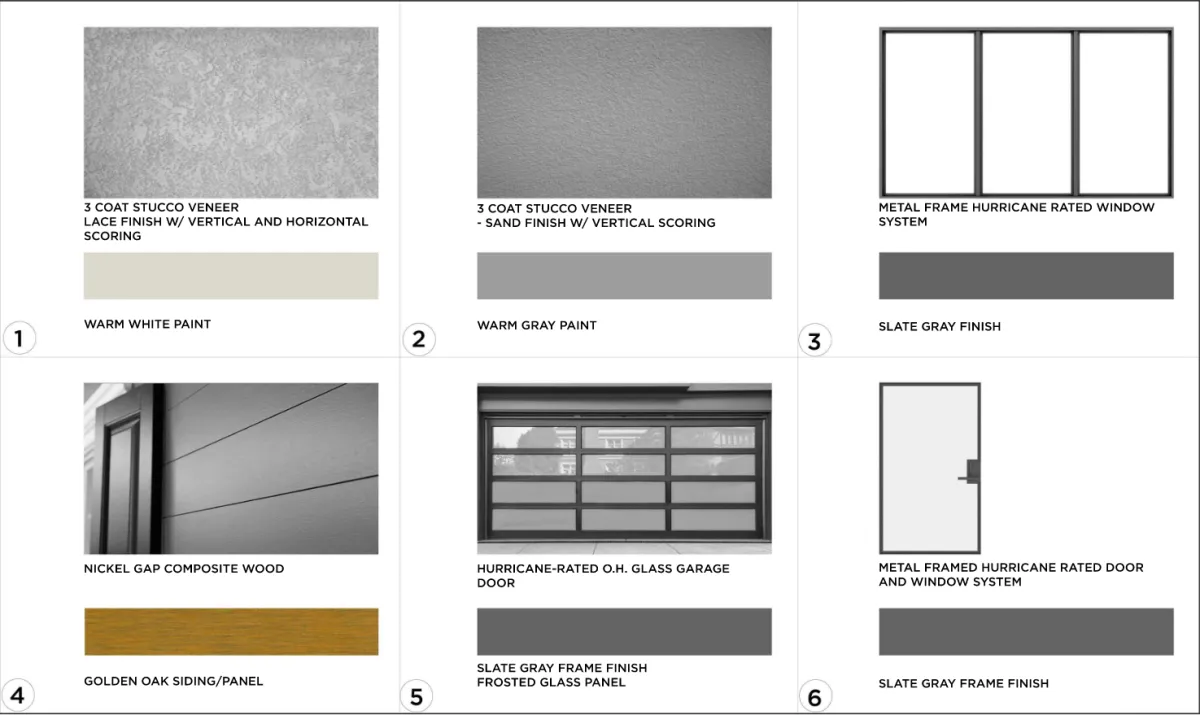 3 COAT STUCCO VENEER
LACE FINISH W/ VERTICAL AND HORIZONTAL SCORING

WARM WHITE PAINT

1

3 COAT STUCCO VENEER
- SAND FINISH W/ VERTICAL SCORING

WARM GRAY PAINT

2

METAL FRAME HURRICANE RATED WINDOW SYSTEM

SLATE GRAY FINISH

3

NICKEL GAP COMPOSITE WOOD

GOLDEN OAK SIDING/PANEL

4

HURRICANE-RATED O.H. GLASS GARAGE DOOR

SLATE GRAY FRAME FINISH
FROSTED GLASS PANEL

5

METAL FRAMED HURRICANE RATED DOOR AND WINDOW SYSTEM

SLATE GRAY FRAME FINISH

6