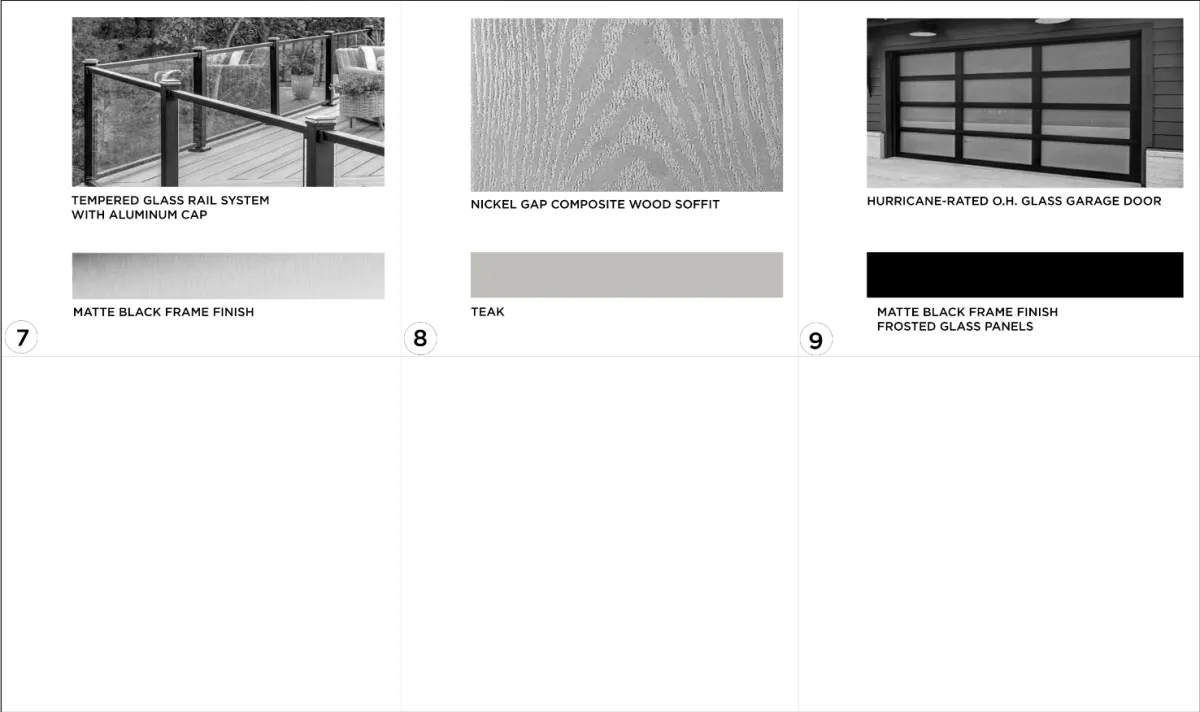 TEMPERED GLASS RAIL SYSTEM WITH ALUMINUM CAP

MATTE BLACK FRAME FINISH

7

NICKEL GAP COMPOSITE WOOD SOFFIT

TEAK

8

HURRICANE-RATED O.H. GLASS GARAGE DOOR

MATTE BLACK FRAME FINISH
FROSTED GLASS PANELS

9