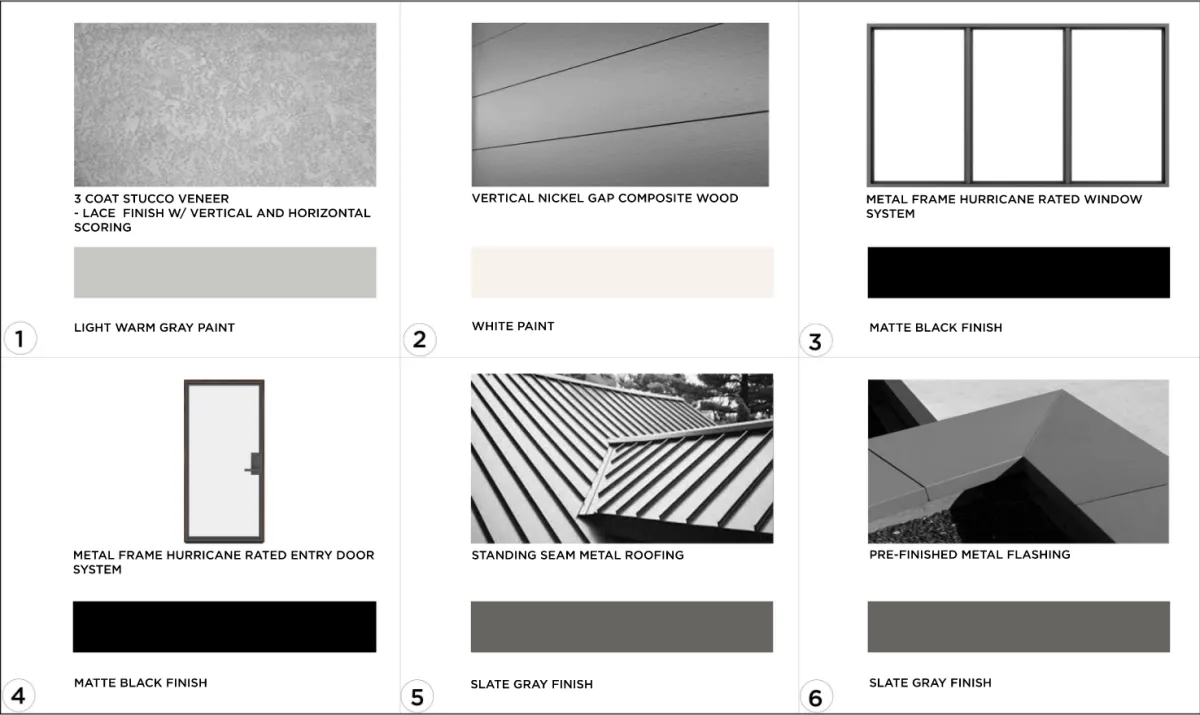 3 COAT STUCCO VENEER
- LACE FINISH W/ VERTICAL AND HORIZONTAL SCORING

LIGHT WARM GRAY PAINT

1

VERTICAL NICKEL GAP COMPOSITE WOOD

WHITE PAINT

2

METAL FRAME HURRICANE RATED WINDOW SYSTEM

MATTE BLACK FINISH

3

METAL FRAME HURRICANE RATED ENTRY DOOR SYSTEM

MATTE BLACK FINISH

4

STANDING SEAM METAL ROOFING

SLATE GRAY FINISH

5

PRE-FINISHED METAL FLASHING

SLATE GRAY FINISH

6