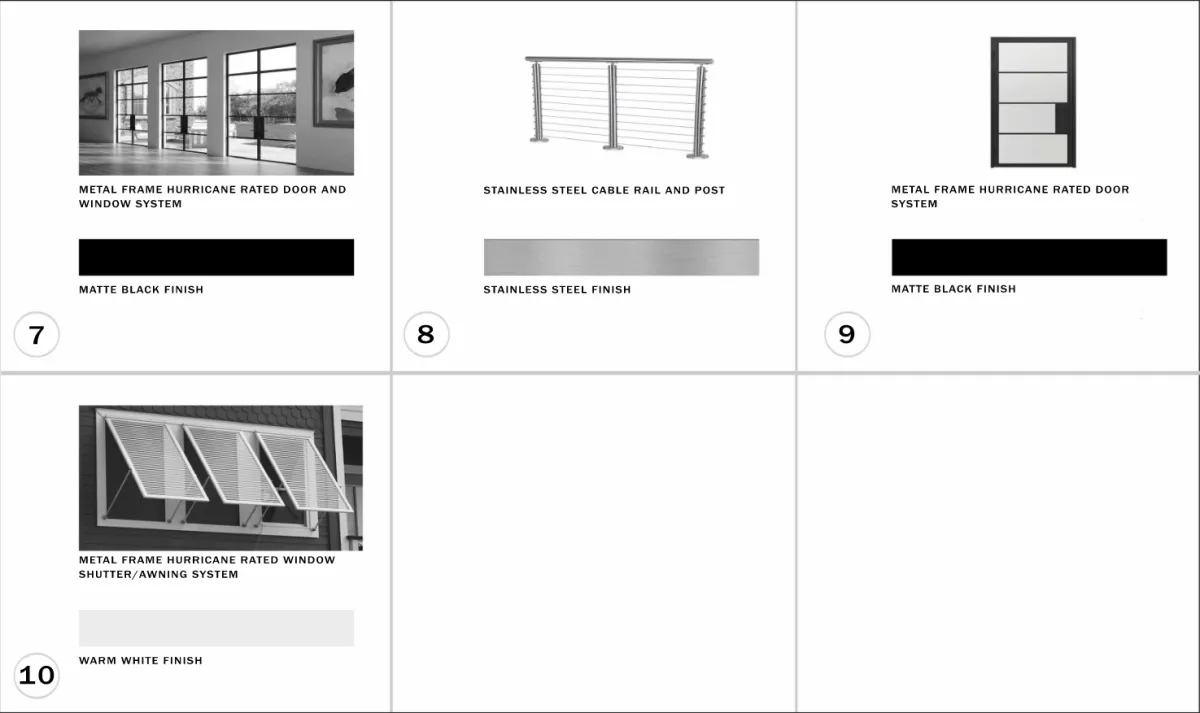 METAL FRAME HURRICANE RATED DOOR AND WINDOW SYSTEM

MATTE BLACK FINISH

7

STAINLESS STEEL CABLE RAIL AND POST

STAINLESS STEEL FINISH

8

METAL FRAME HURRICANE RATED DOOR SYSTEM

MATTE BLACK FINISH

9

METAL FRAME HURRICANE RATED WINDOW SHUTTER/AWNING SYSTEM

WARM WHITE FINISH

10