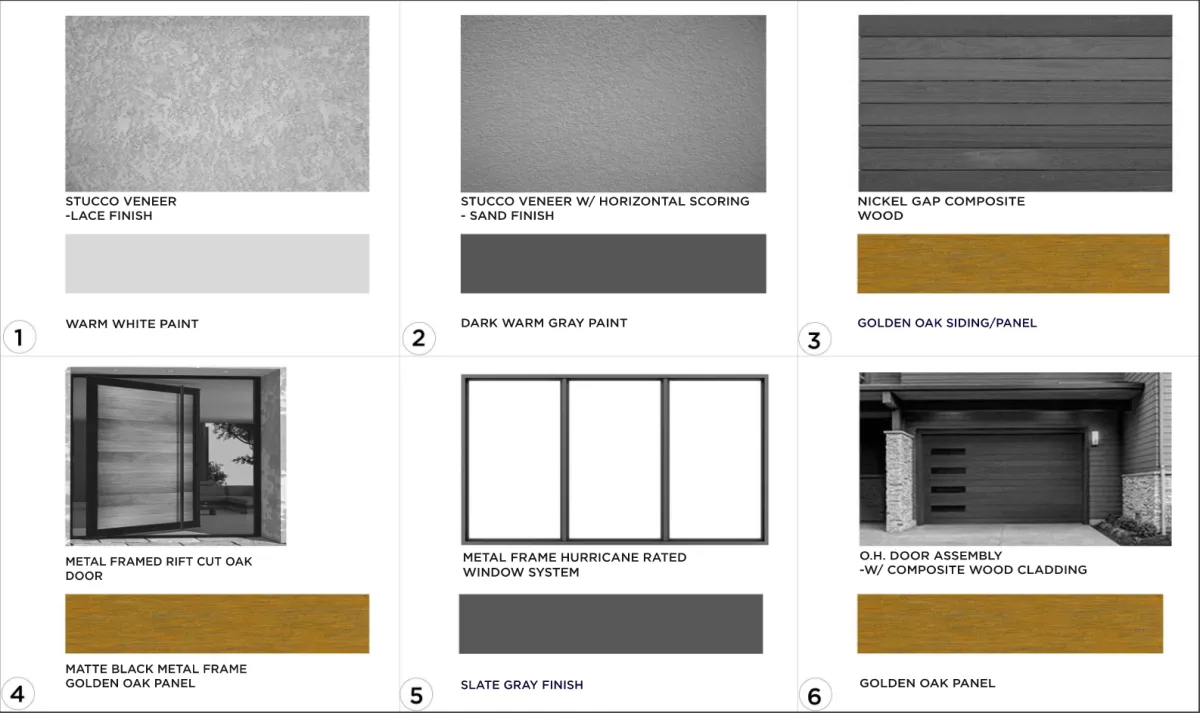 STUCCO VENEER
-LACE FINISH

WARM WHITE PAINT

1

STUCCO VENEER W/ HORIZONTAL SCORING
- SAND FINISH

DARK WARM GRAY PAINT

2

NICKEL GAP COMPOSITE
WOOD

GOLDEN OAK SIDING/PANEL

3

METAL FRAMED RIFT CUT OAK
DOOR

MATTE BLACK METAL FRAME
GOLDEN OAK PANEL

4

METAL FRAME HURRICANE RATED
WINDOW SYSTEM

SLATE GRAY FINISH

5

O.H. DOOR ASSEMBLY
-W/ COMPOSITE WOOD CLADDING

GOLDEN OAK PANEL

6